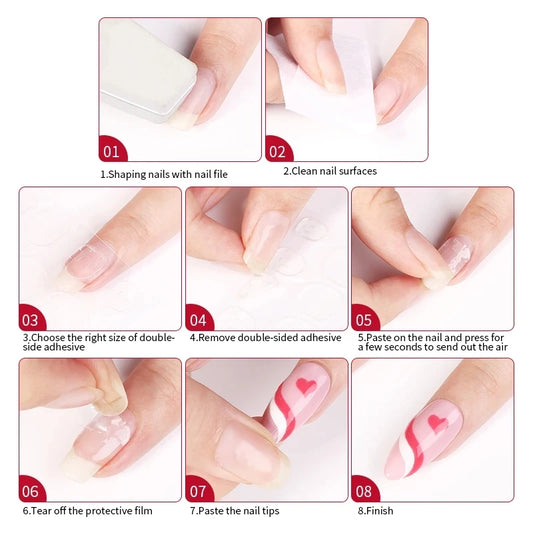 01

1.Shaping nails with nail file

02

2.Clean nail surfaces

03

3.Choose the right size of double-side adhesive

04

4.Remove double-sided adhesive

05

5.Paste on the nail and press for a few seconds to send out the air

06

6.Tear off the protective film

07

7.Paste the nail tips

08

8.Finish